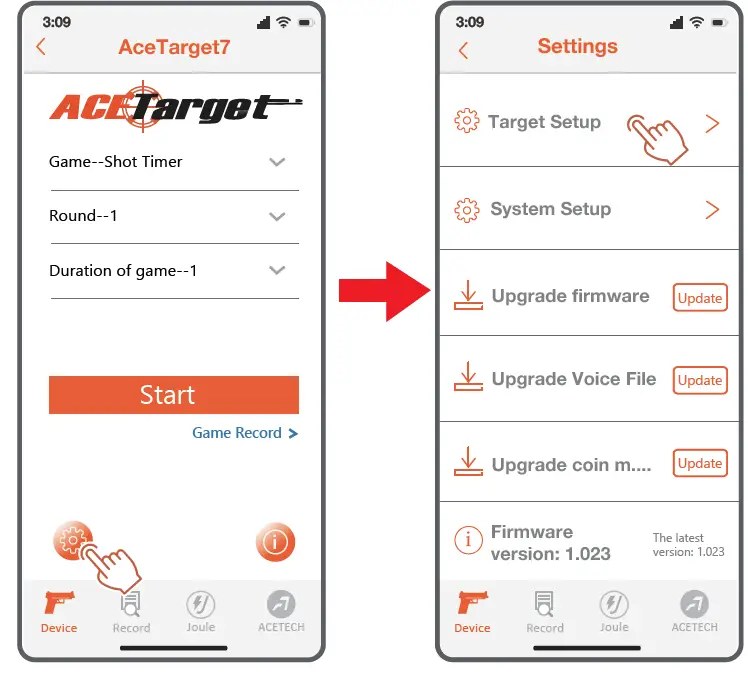 3:09

AceTarget7

ACETarget

Game--Shot Timer

Round--1

Duration of game--1

Start

Game Record >

Device
Record
Joule
ACETECH

3:09

Settings

Target Setup

System Setup

Upgrade firmware
Update

Upgrade Voice File
Update

Upgrade coin m....
Update

Firmware version: 1.023
The latest version: 1.023

Device
Record
Joule
ACETECH