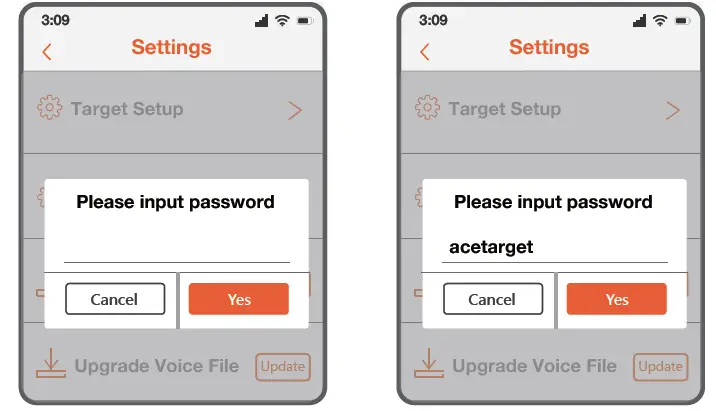 3:09

Settings

Target Setup

Please input password

Cancel

Yes

Upgrade Voice File

Update

3:09

Settings

Target Setup

Please input password

acetarget

Cancel

Yes

Upgrade Voice File

Update