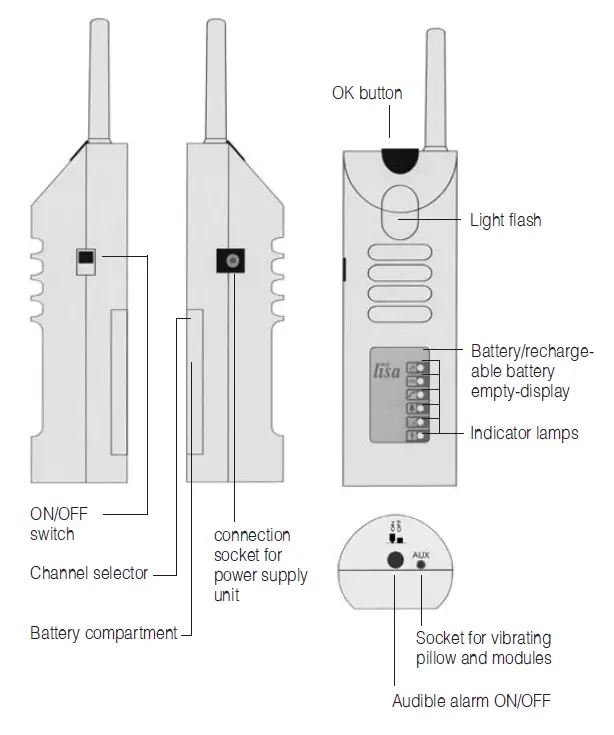 OK button

Light flash

lisa

Battery/rechargeable battery empty-display

Indicator lamps

ON/OFF switch

Channel selector

Battery compartment

connection socket for power supply unit

AUX

Socket for vibrating pillow and modules

Audible alarm ON/OFF