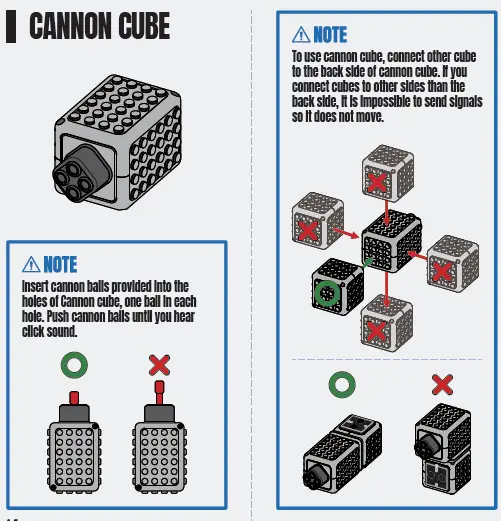 CANNON CUBE

NOTE
Insert cannon balls provided into the holes of Cannon cube, one ball in each hole. Push cannon balls until you hear click sound.

NOTE
To use cannon cube, connect other cube to the back side of cannon cube. If you connect cubes to other sides than the back side, it is impossible to send signals so it does not move.