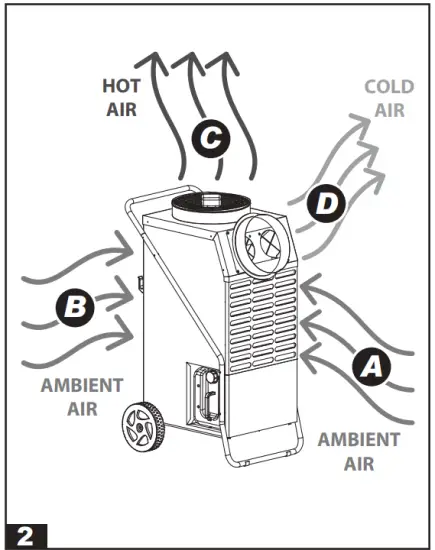 HOT AIR

C

COLD AIR

D

B

AMBIENT AIR

A

AMBIENT AIR

2