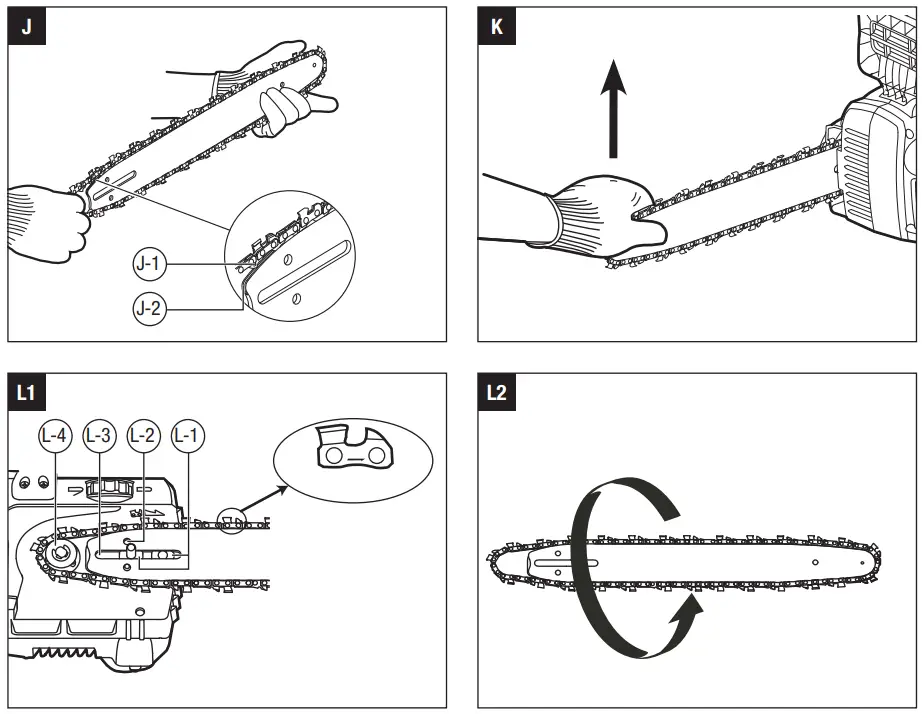 J

J-1

J-2

K

L1

L-4 L-3 L-2 L-1

L2