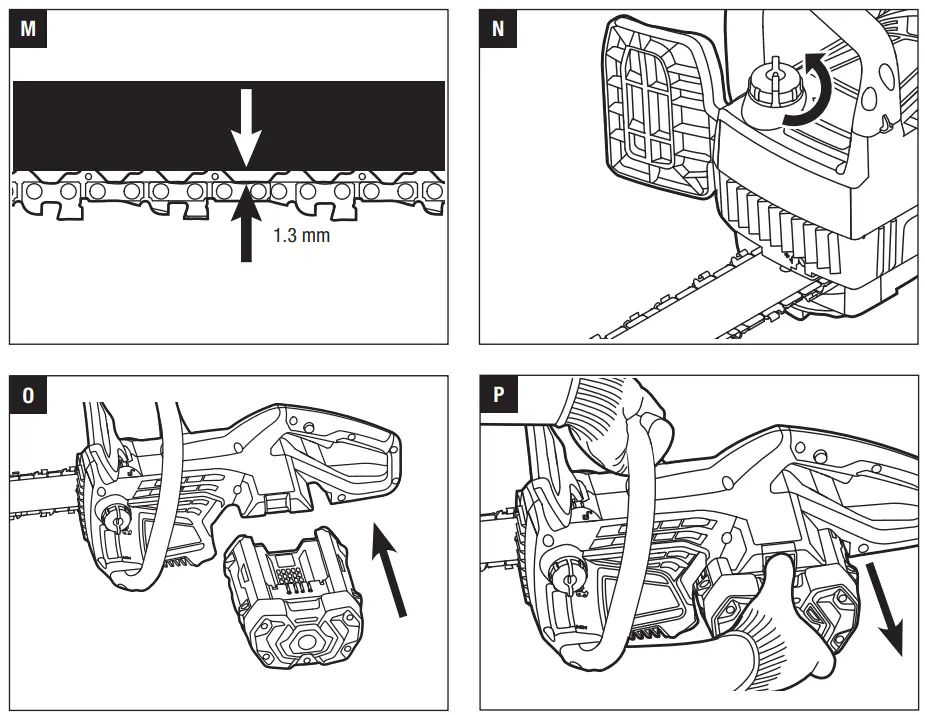 M

1.3 mm

N

O

P