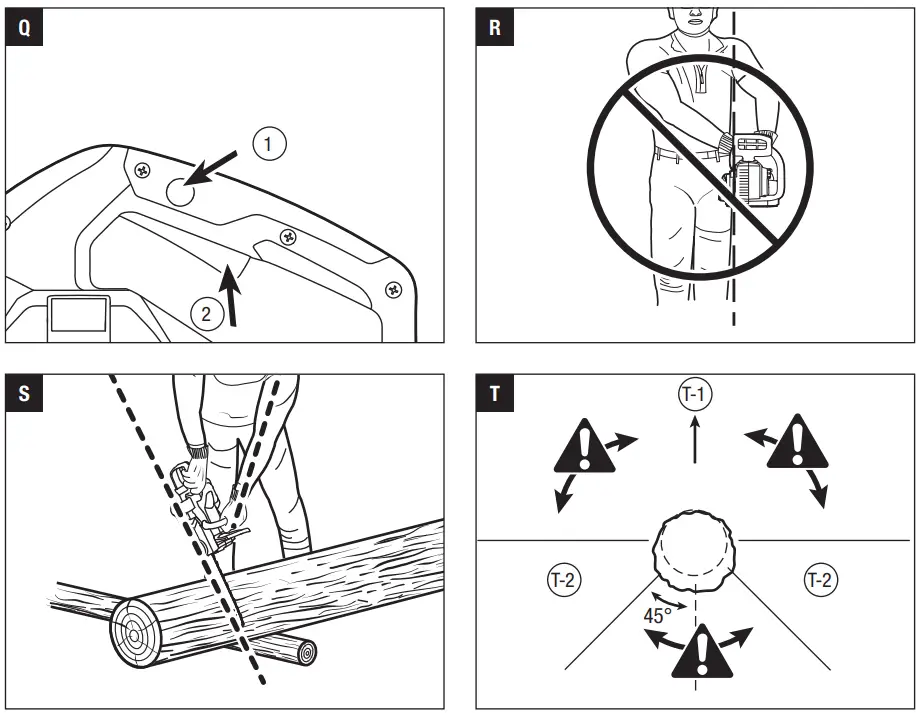 Q

1

2

R

S

T

T-1

T-2

T-2

45°