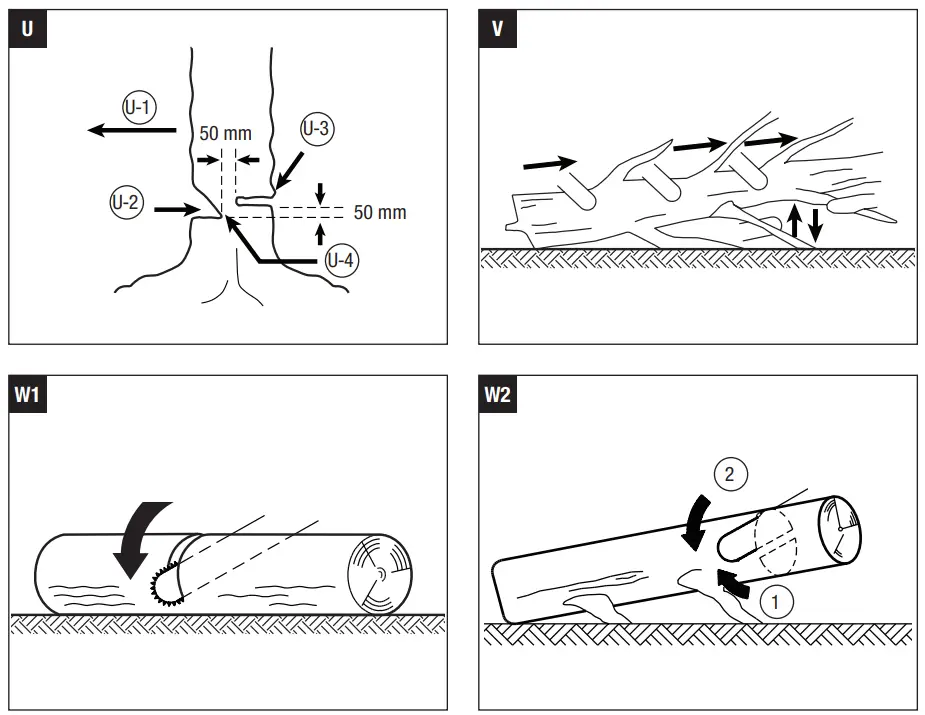 U

U-1

50 mm

U-3

U-2

50 mm

U-4

V

W1

W2

2

1