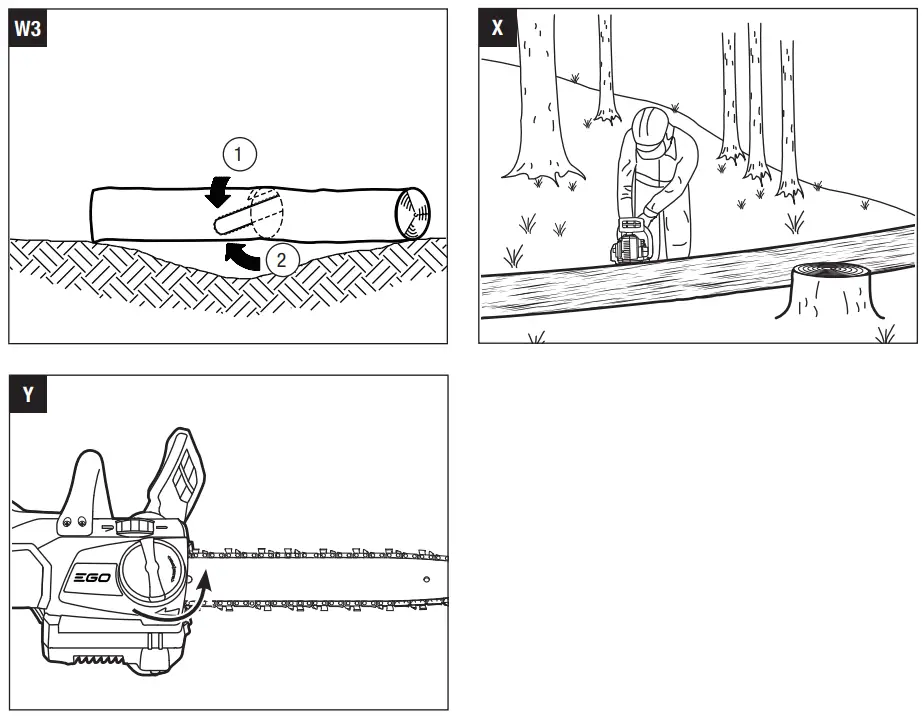 W3

1

2

X

Y

EGO