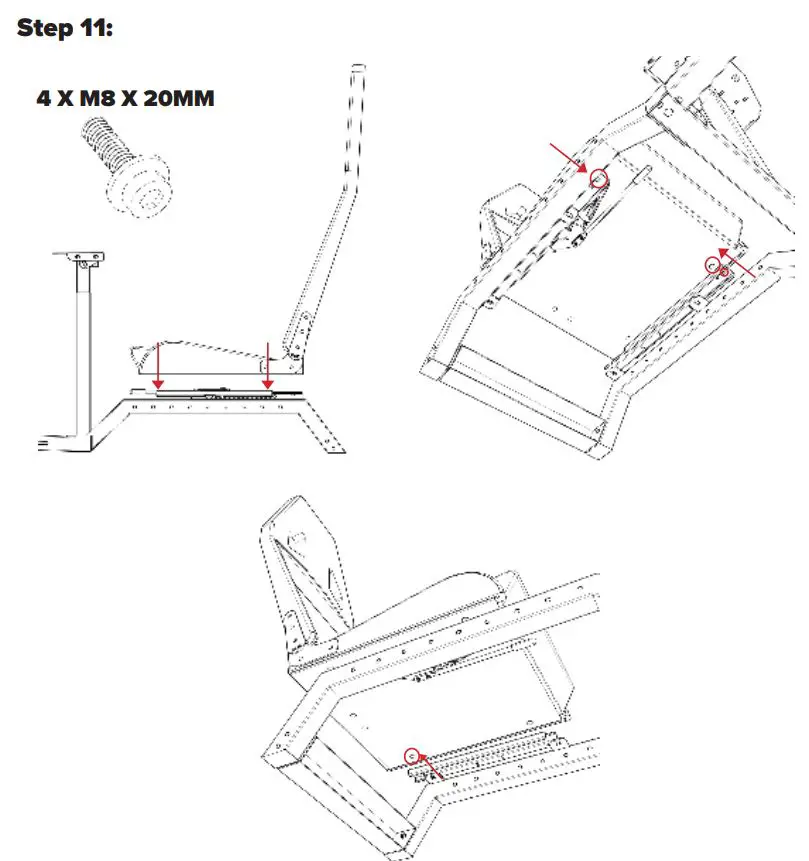 Step 11:

4 X M8 X 20MM