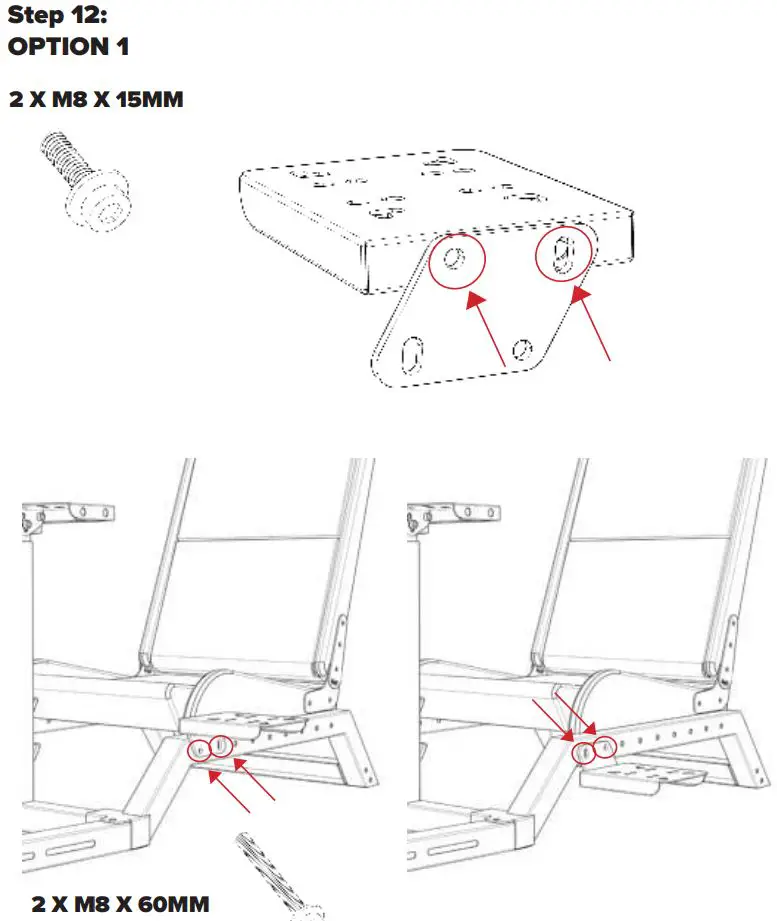 Step 12:
OPTION 1

2 X M8 X 15MM

2 X M8 X 60MM