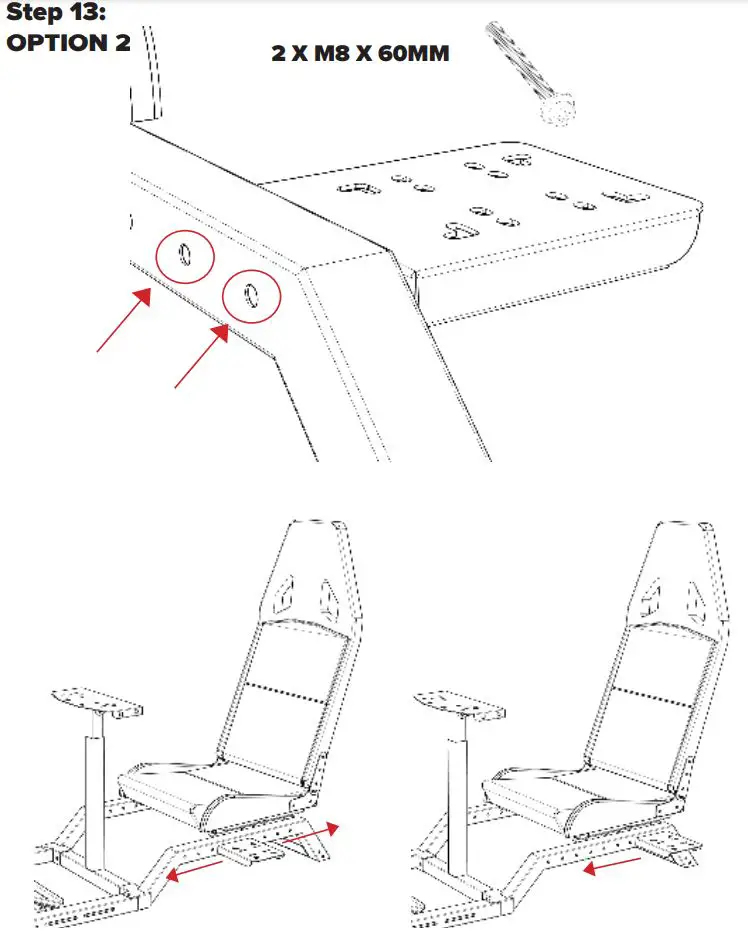 Step 13:
OPTION 2

2 X M8 X 60MM