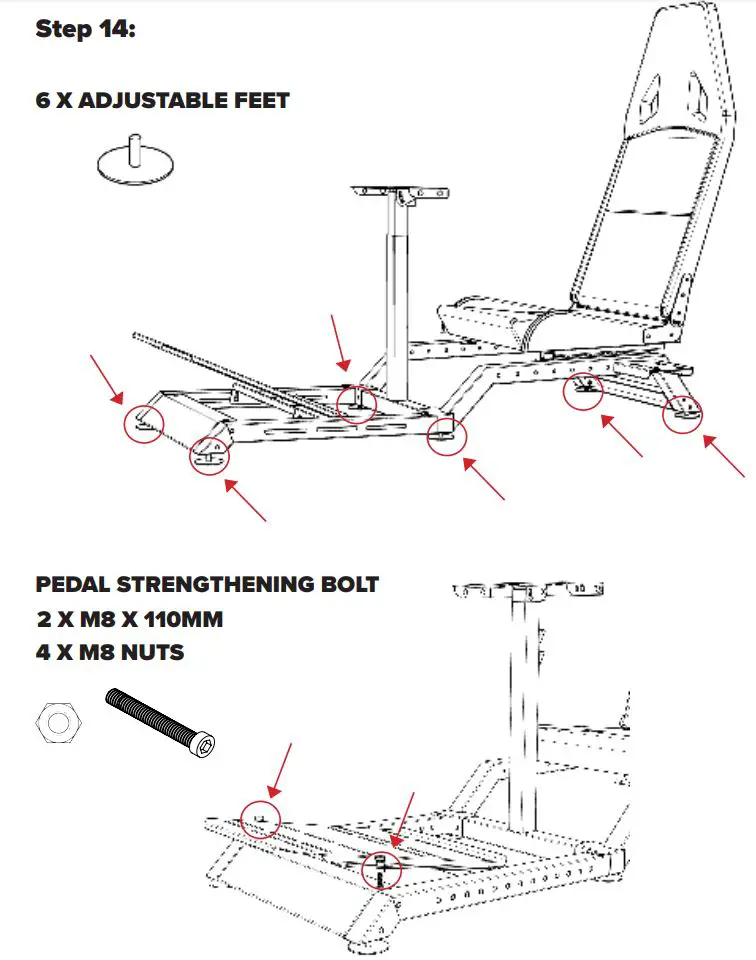 Step 14:

6 X ADJUSTABLE FEET

PEDAL STRENGTHENING BOLT
2 X M8 X 110MM
4 X M8 NUTS