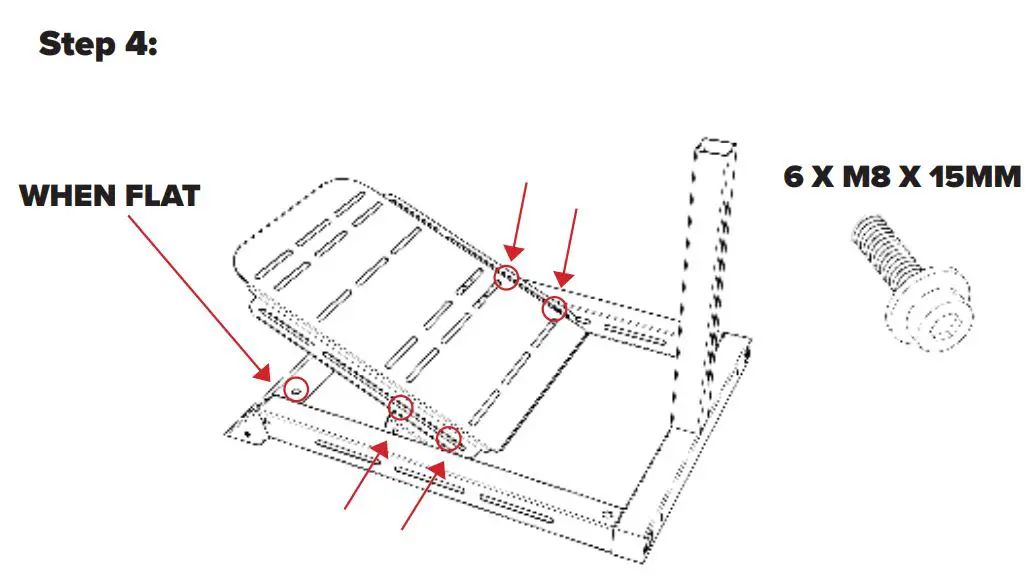 Step 4:

WHEN FLAT

6 X M8 X 15MM