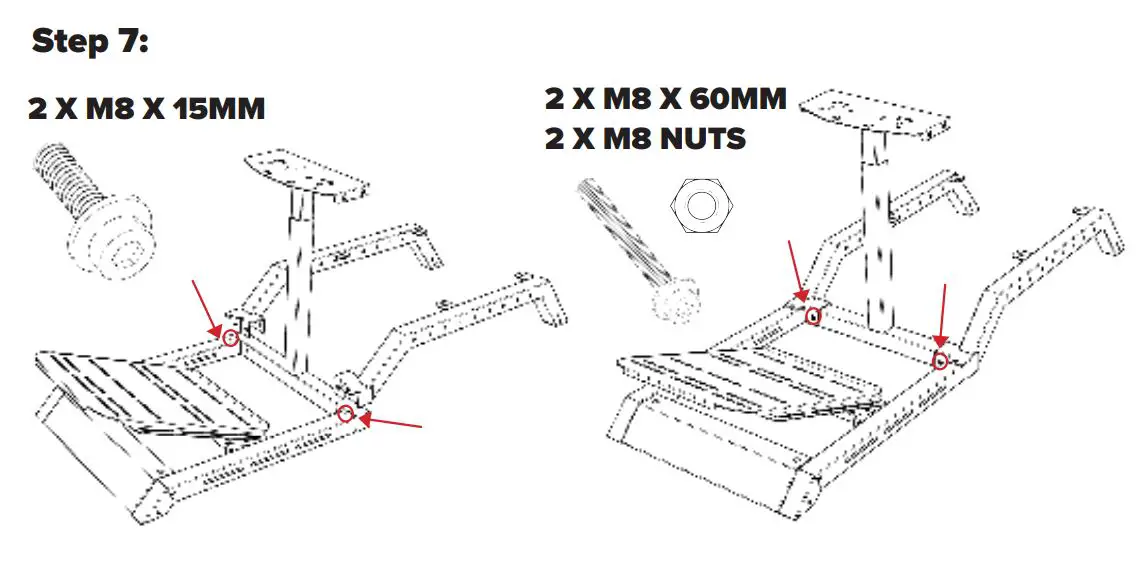 Step 7:

2 X M8 X 15MM

2 X M8 X 60MM
2 X M8 NUTS