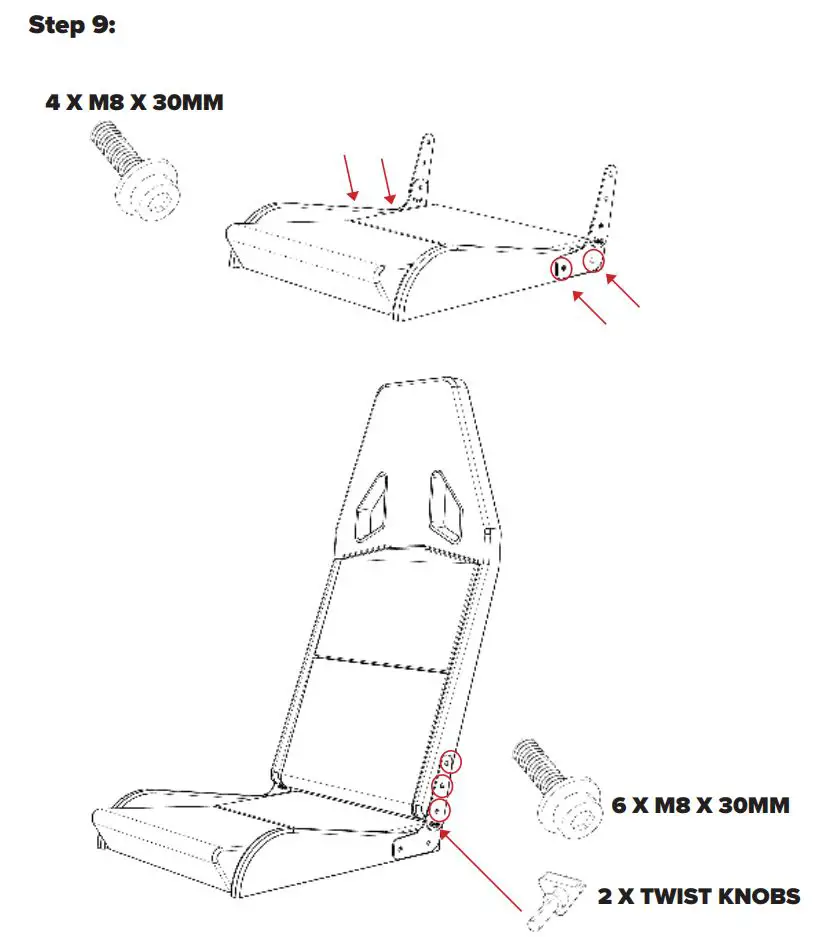 Step 9:

4 X M8 X 30MM

6 X M8 X 30MM

2 X TWIST KNOBS