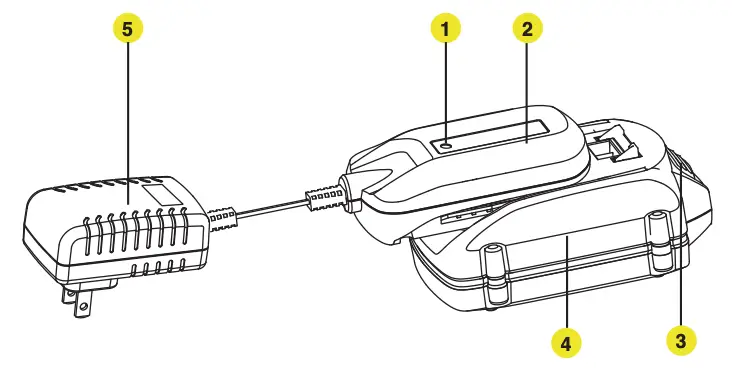 5
1
2
4
3