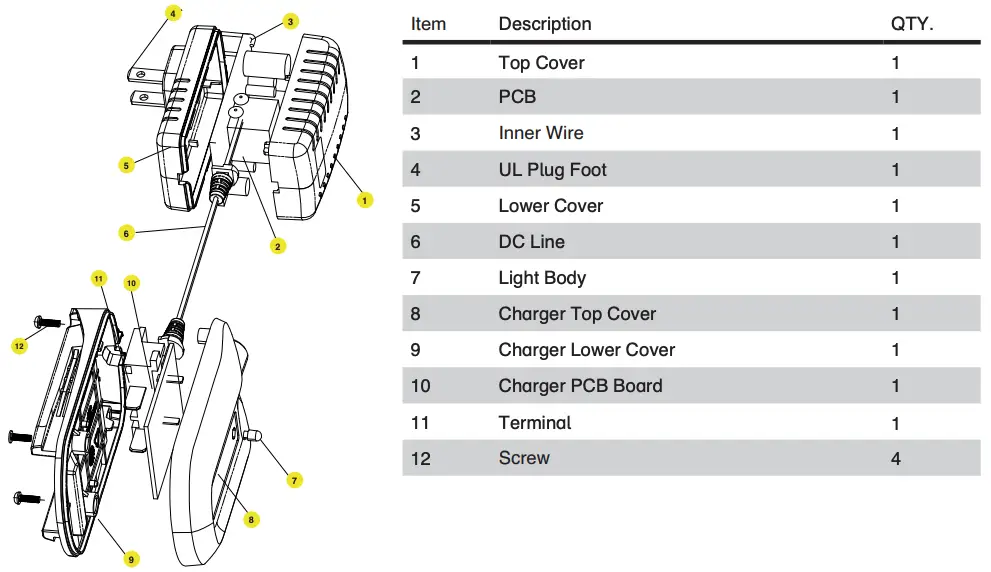 4
3
5
1
6
2
11
10
12
7
8
9

| Item | Description | QTY. |
|---|---|---|
| 1 | Top Cover | 1 |
| 2 | PCB | 1 |
| 3 | Inner Wire | 1 |
| 4 | UL Plug Foot | 1 |
| 5 | Lower Cover | 1 |
| 6 | DC Line | 1 |
| 7 | Light Body | 1 |
| 8 | Charger Top Cover | 1 |
| 9 | Charger Lower Cover | 1 |
| 10 | Charger PCB Board | 1 |
| 11 | Terminal | 1 |
| 12 | Screw | 4 |