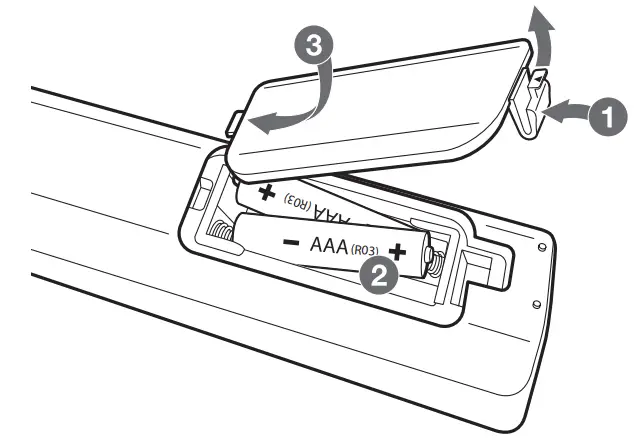 3

1

+ AAA (R03)

- AAA (R03) +

2