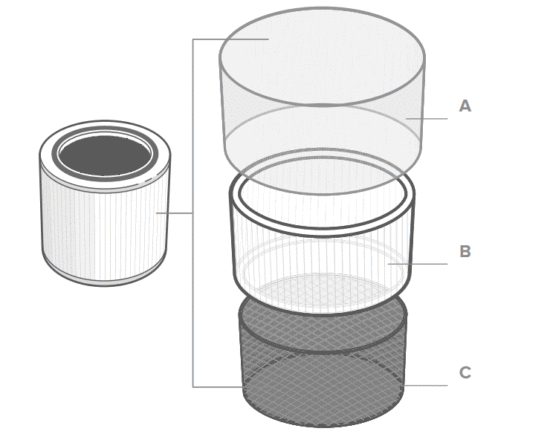 A

B

C