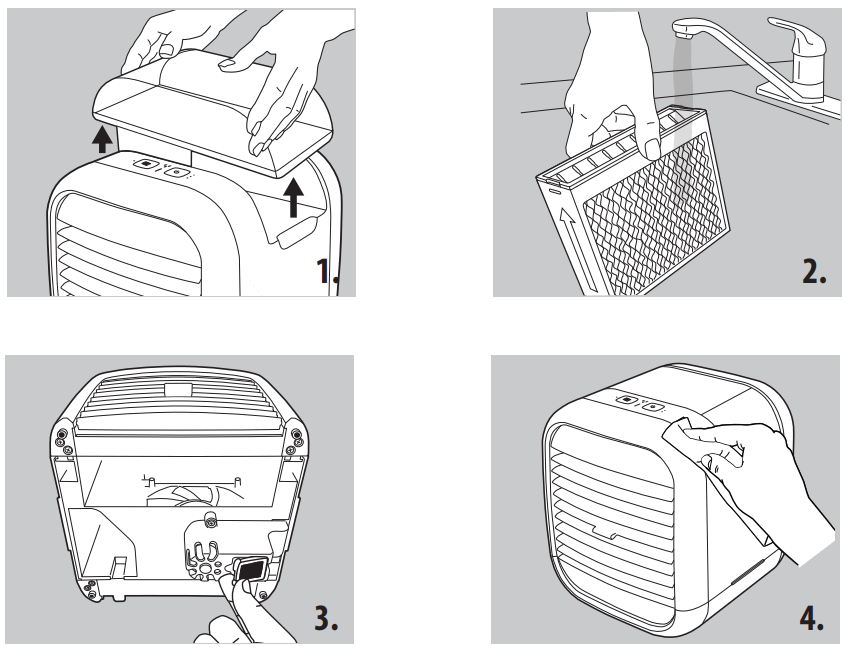 1.

2.

3.

4.