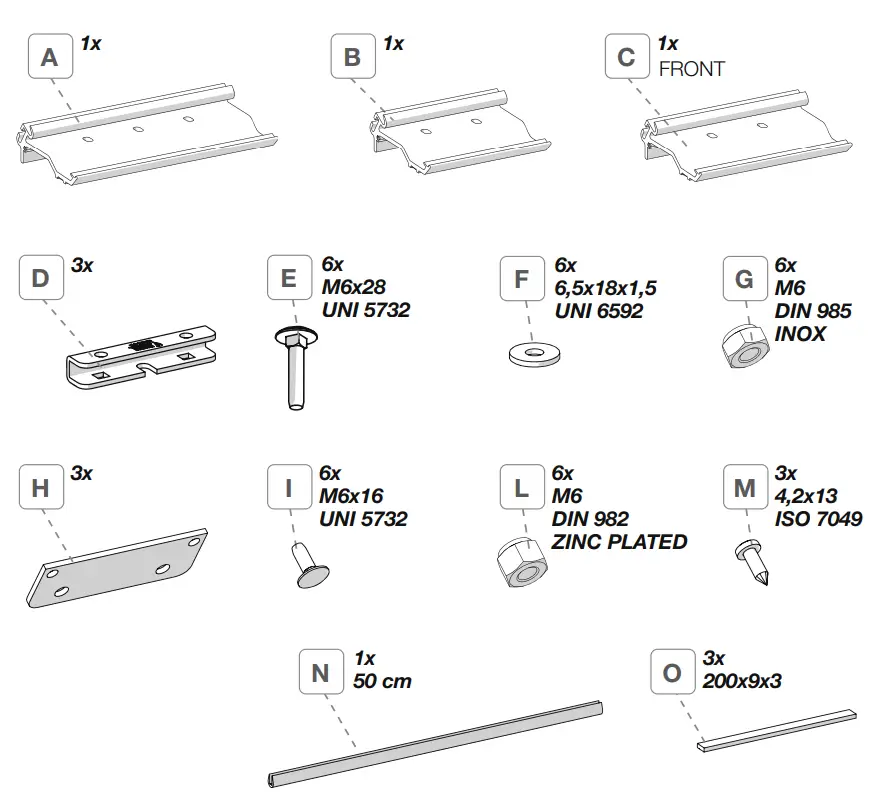 A 1x

B 1x

C 1x
FRONT

D 3x

E 6x
M6x28
UNI 5732

F 6x
6,5x18x1,5
UNI 6592

G 6x
M6
DIN 985
INOX

H 3x

I 6x
M6x16
UNI 5732

L 6x
M6
DIN 982
ZINC PLATED

M 3x
4,2x13
ISO 7049

N 1x
50 cm

O 3x
200x9x3