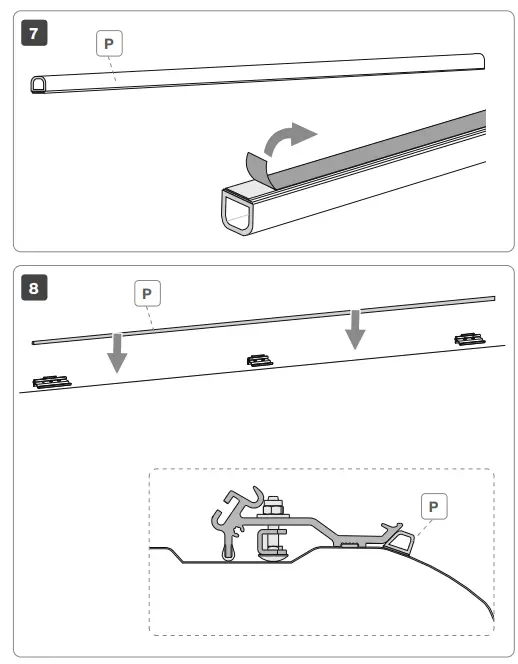 7

P

8

P

P