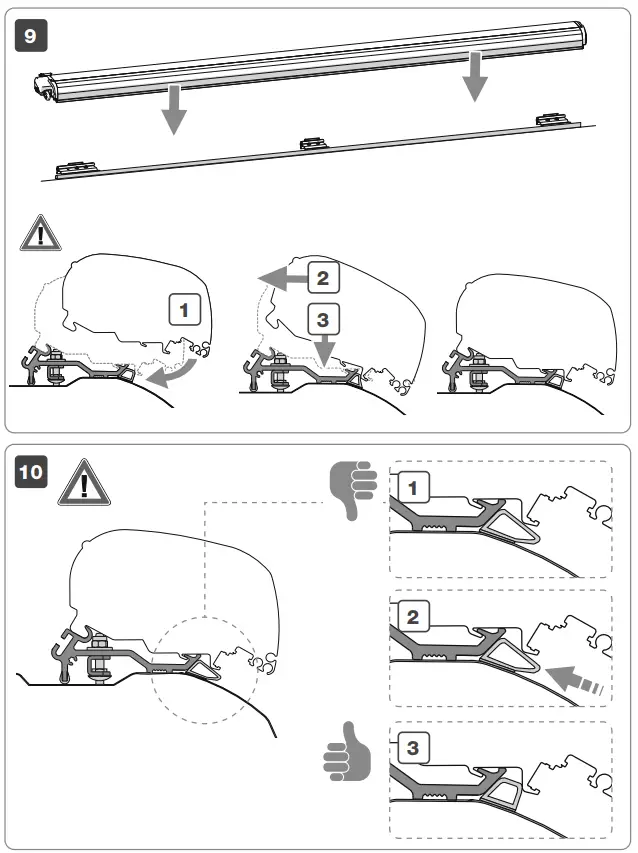 9

1

2

3

10

1

2

3