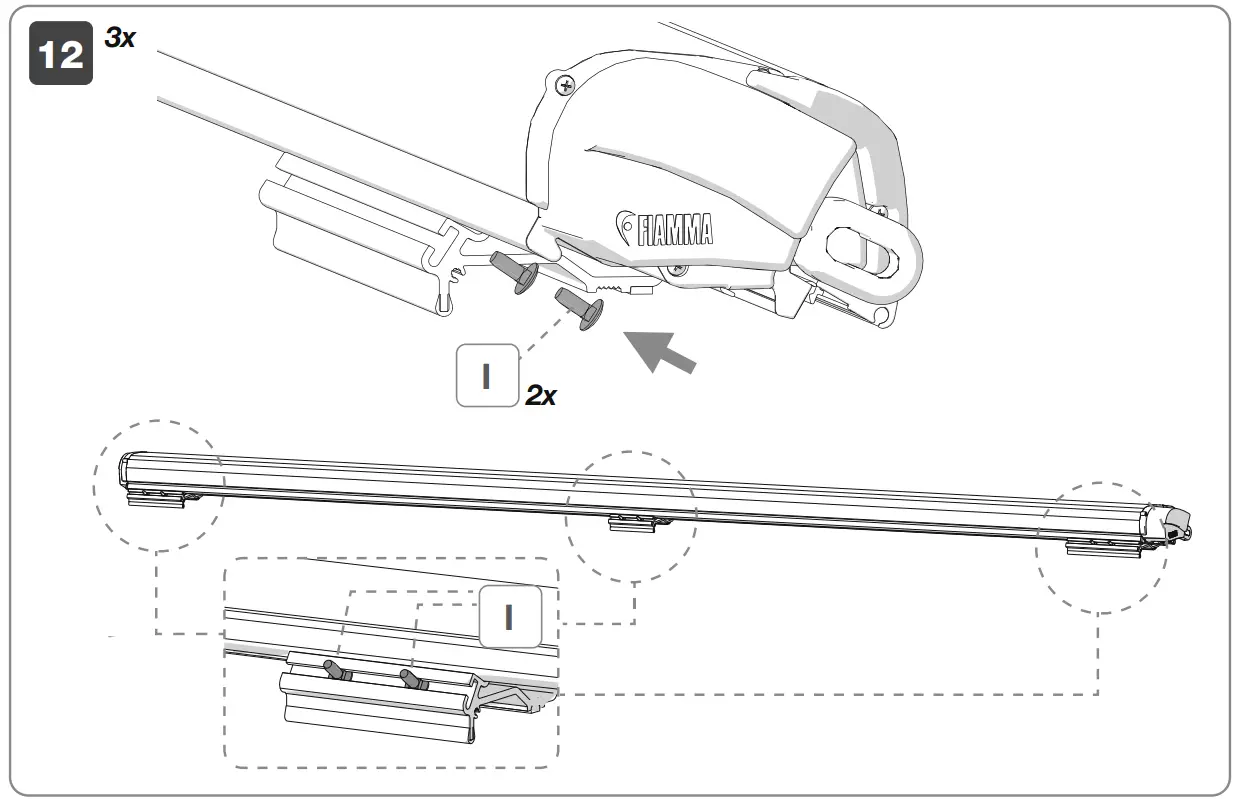 12 3x

FIAMMA

I 2x

I