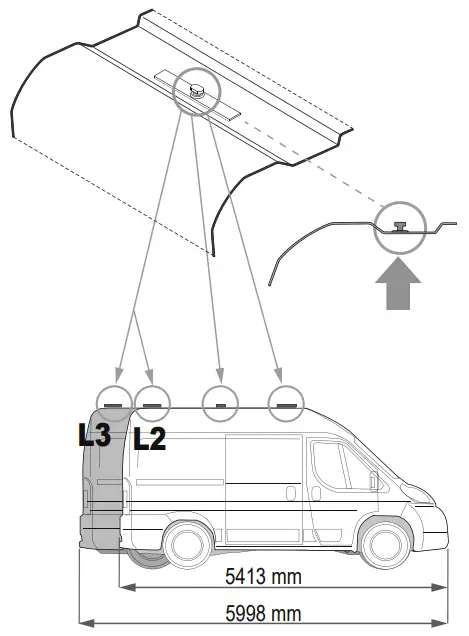 L3
L2
5413 mm
5998 mm