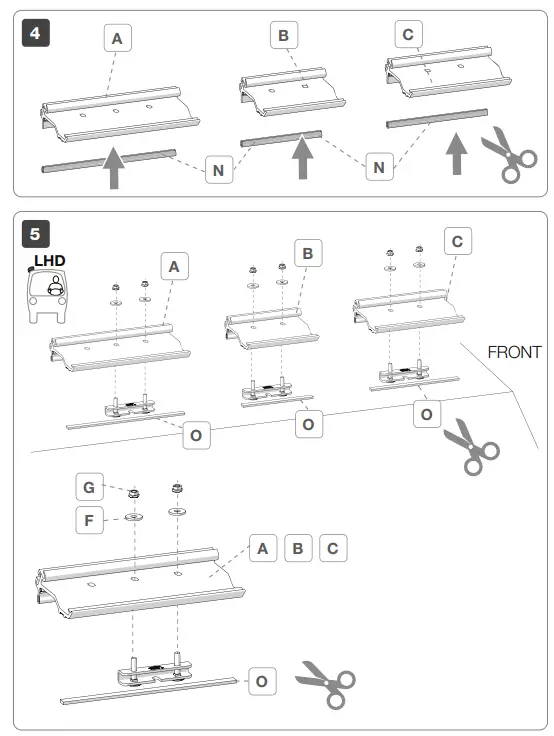 4

A

B

C

N

N

5

LHD

A

B

C

FRONT

O

O

O

G

F

A B C

O