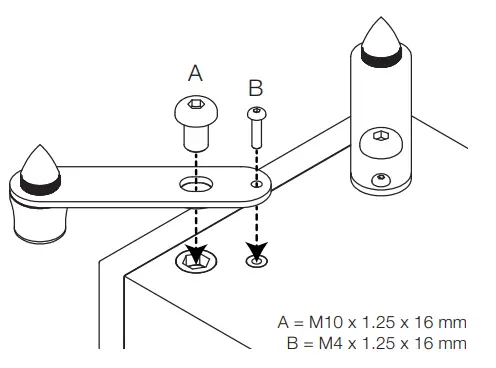 A

B

A = M10 x 1.25 x 16 mm
B = M4 x 1.25 x 16 mm