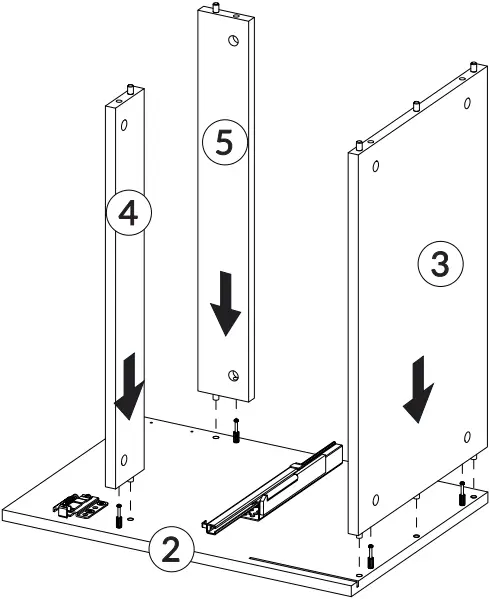 5
4
3
2