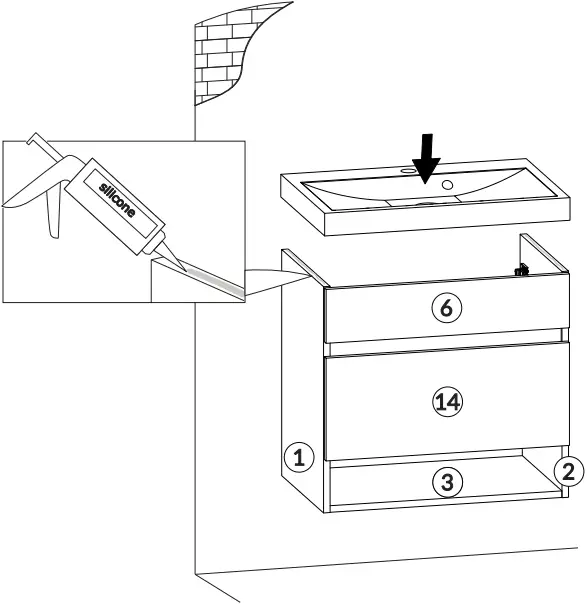 silicone

6

14

1

3

2