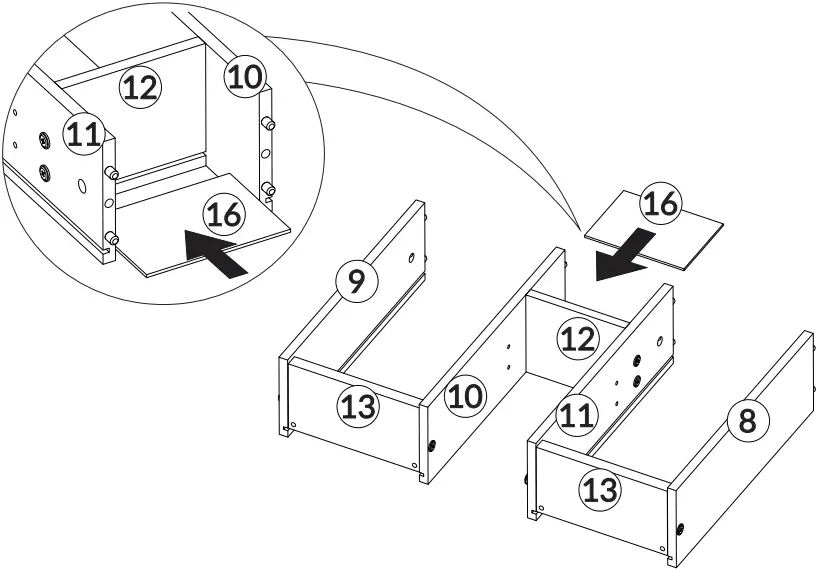 12
10
11
16
16
9
12
13
10
11
8
13