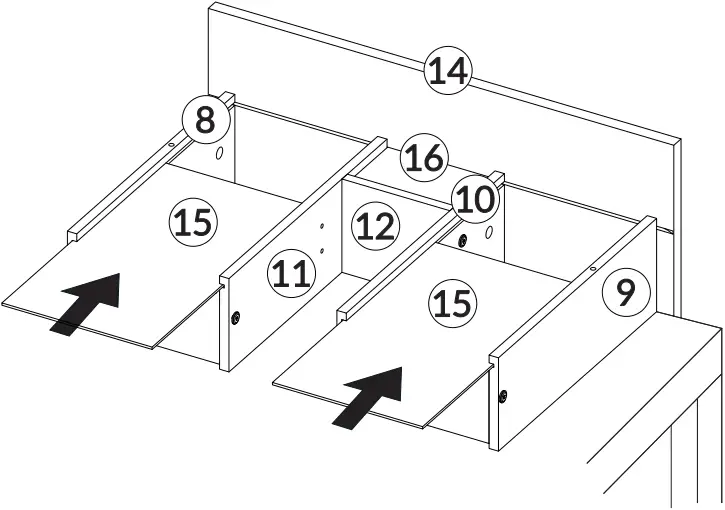 14
8
16
10
15
12
11
15
9