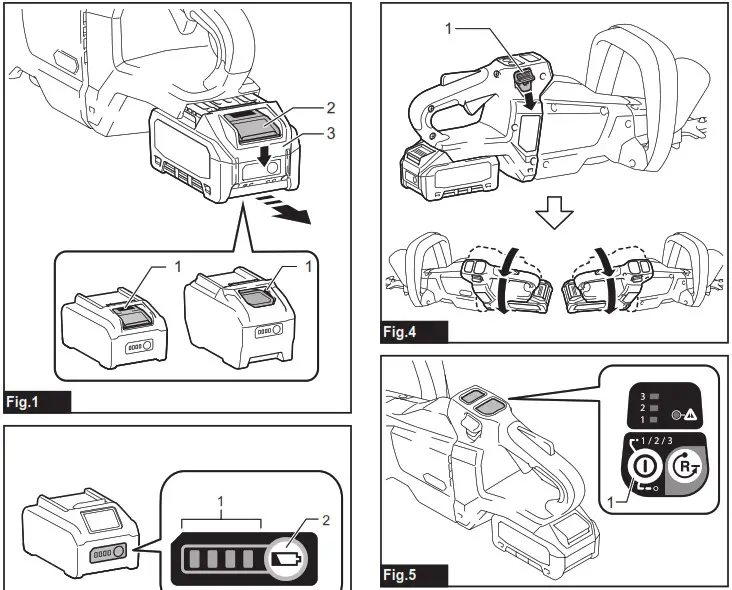 2
3
1
1
Fig.1

1
2

1
Fig.4

3
2
1
1 / 2 / 3
1
Fig.5