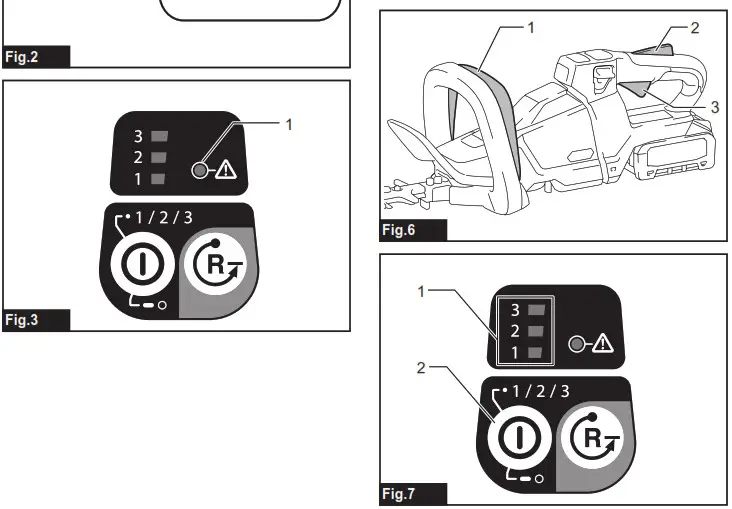 Fig.2

3
2
1
1
1 / 2 / 3
R
Fig.3

1
2
3
Fig.6

1
3
2
1
2
1 / 2 / 3
R
Fig.7