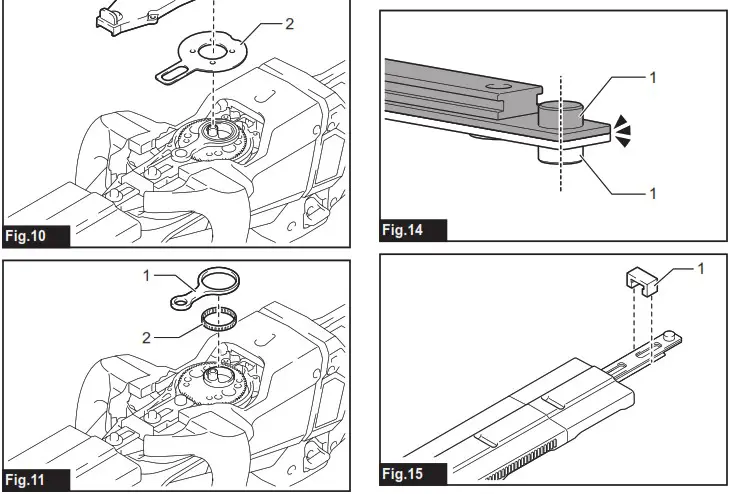 2

Fig.10

1

2

Fig.11

1

1

Fig.14

1

Fig.15