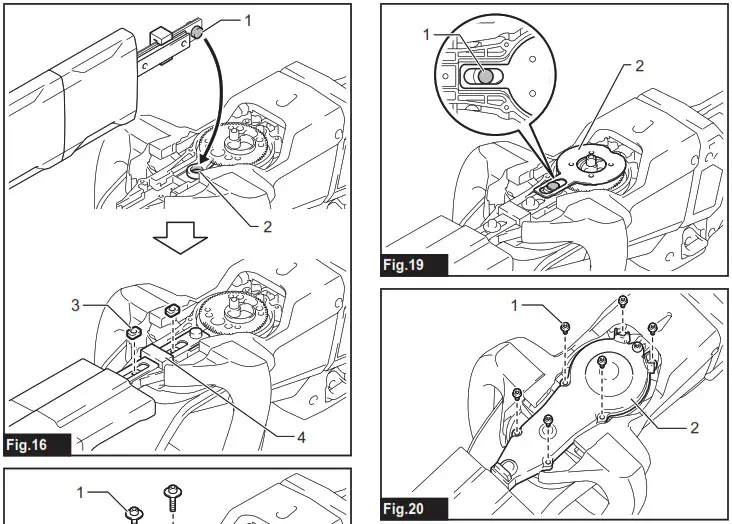 1
2
3
4
Fig.16
1
1
2
Fig.19
1
2
Fig.20