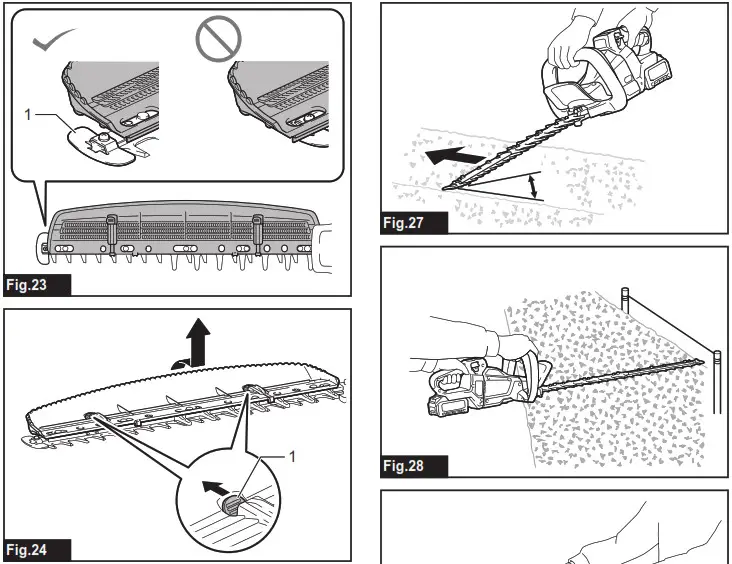 1

Fig.23

1

Fig.24

Fig.27

Fig.28