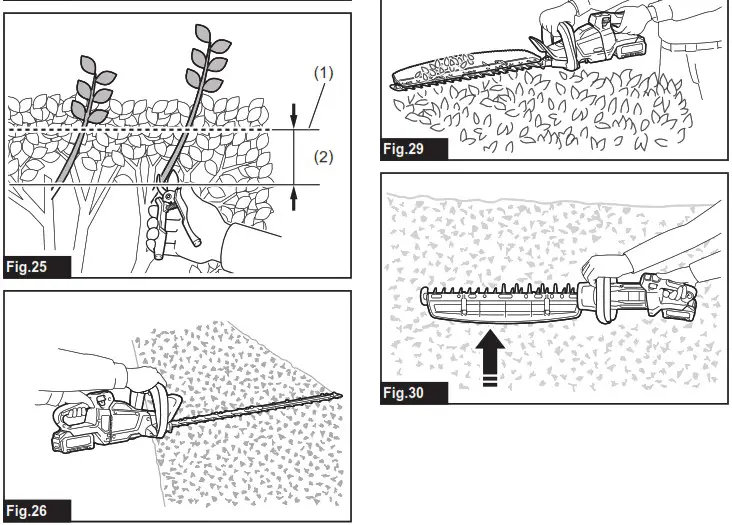 (1)

(2)

Fig.25

Fig.26

Fig.29

Fig.30