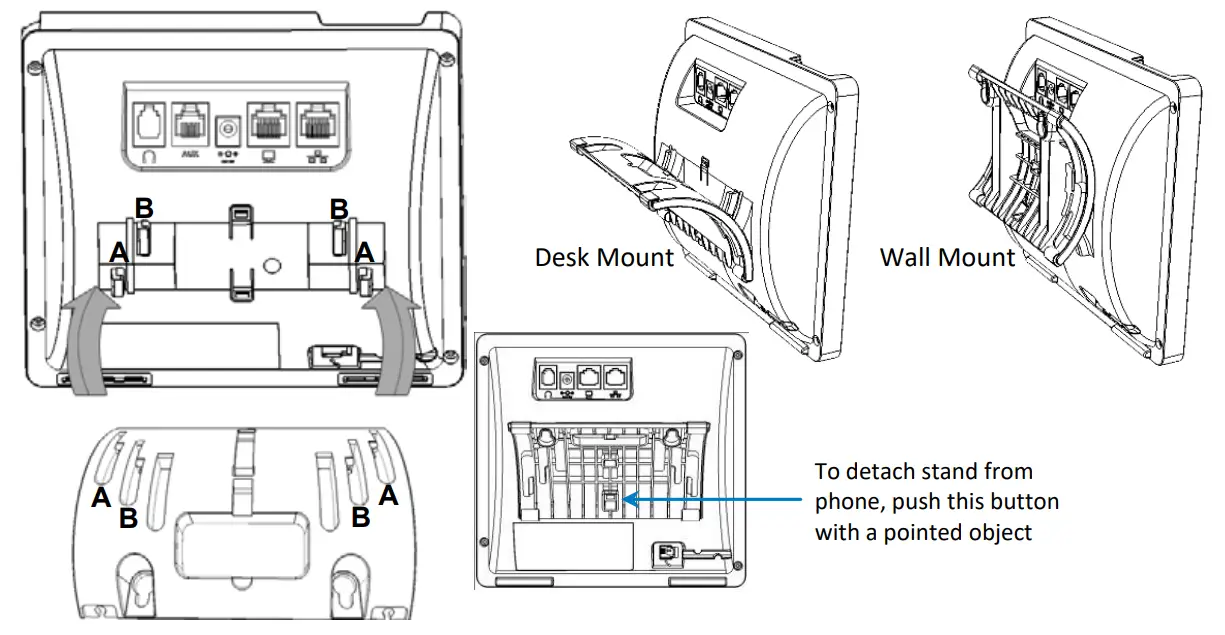 AUX

B
B
A
A

A
B
B
A

Desk Mount

Wall Mount

To detach stand from phone, push this button with a pointed object