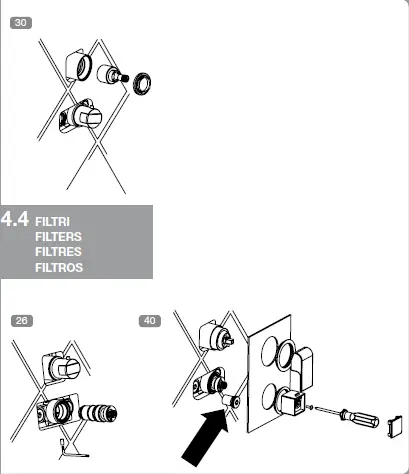 30

4.4 FILTRI
FILTERS
FILTRES
FILTROS

26

40