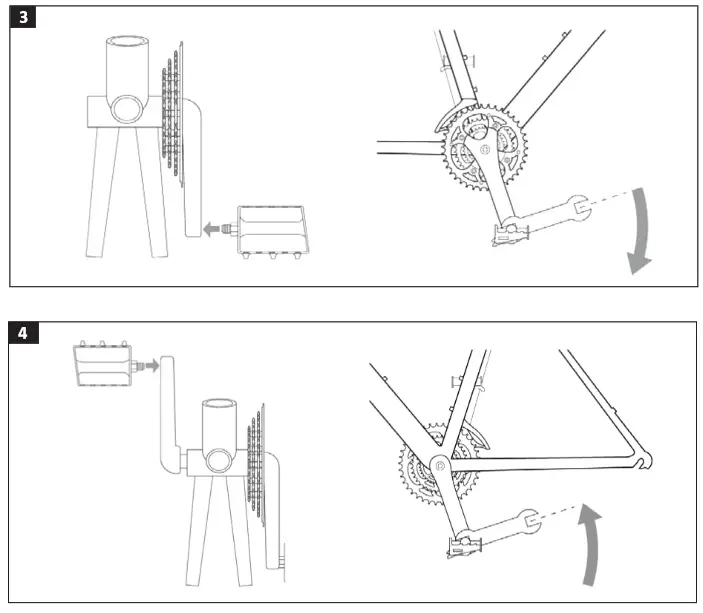 3

4