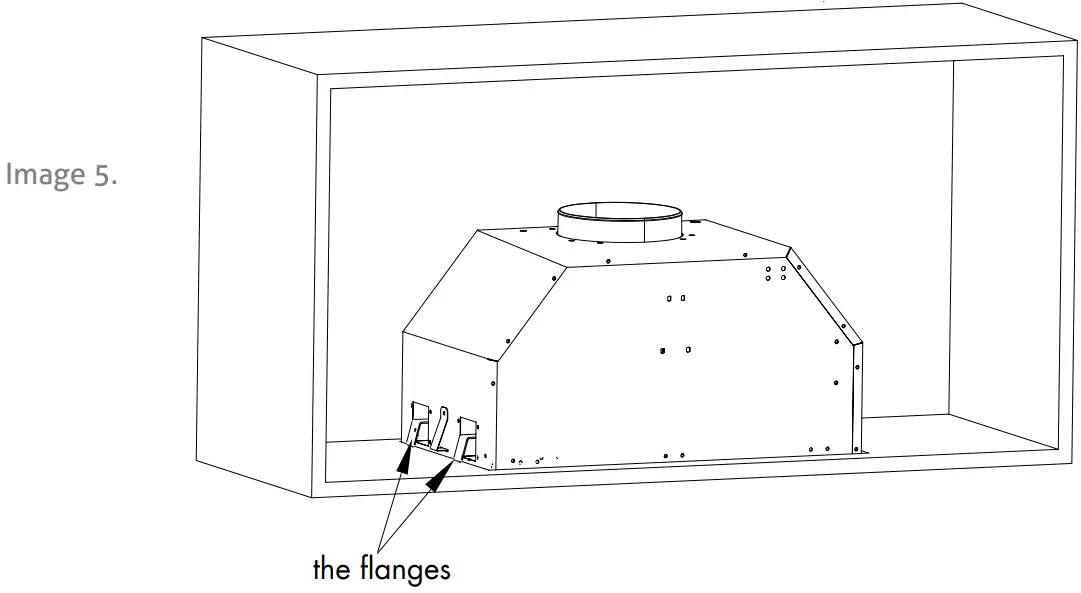 Image 5.

the flanges