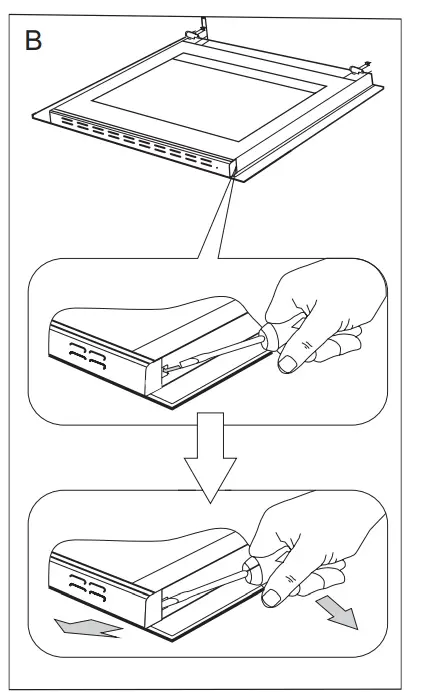 B