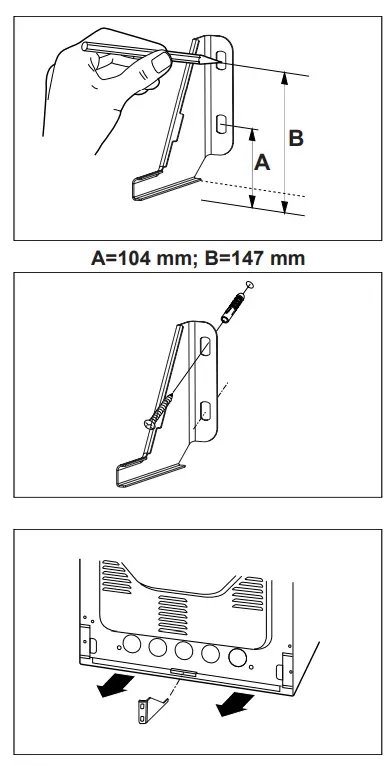 B

A

A=104 mm; B=147 mm