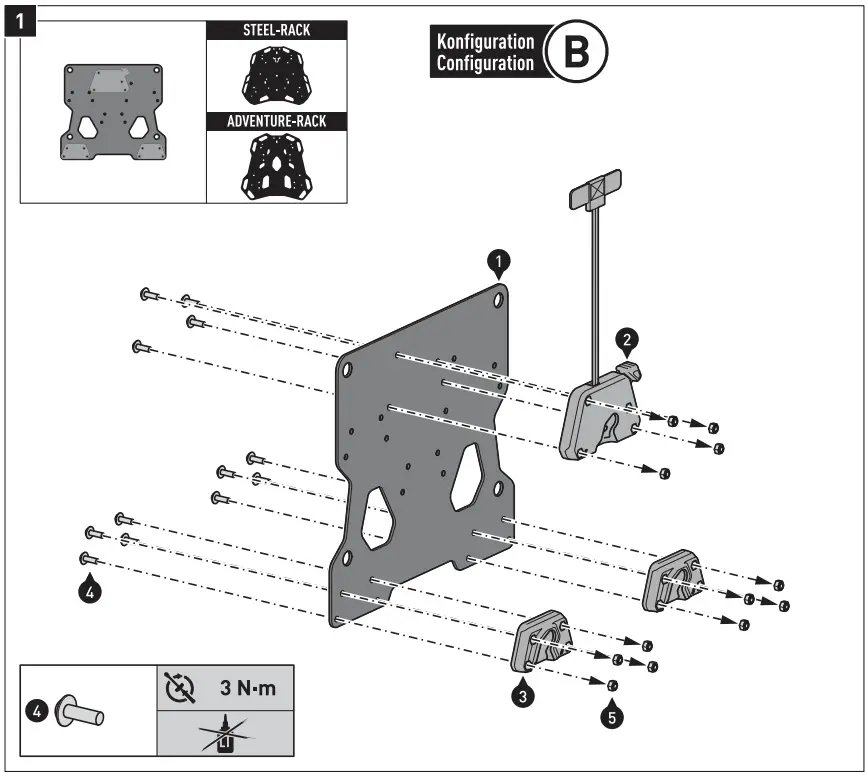 1

STEEL-RACK

ADVENTURE-RACK

Konfiguration
Configuration
B

1

2

4

3

5

4

3 N·m