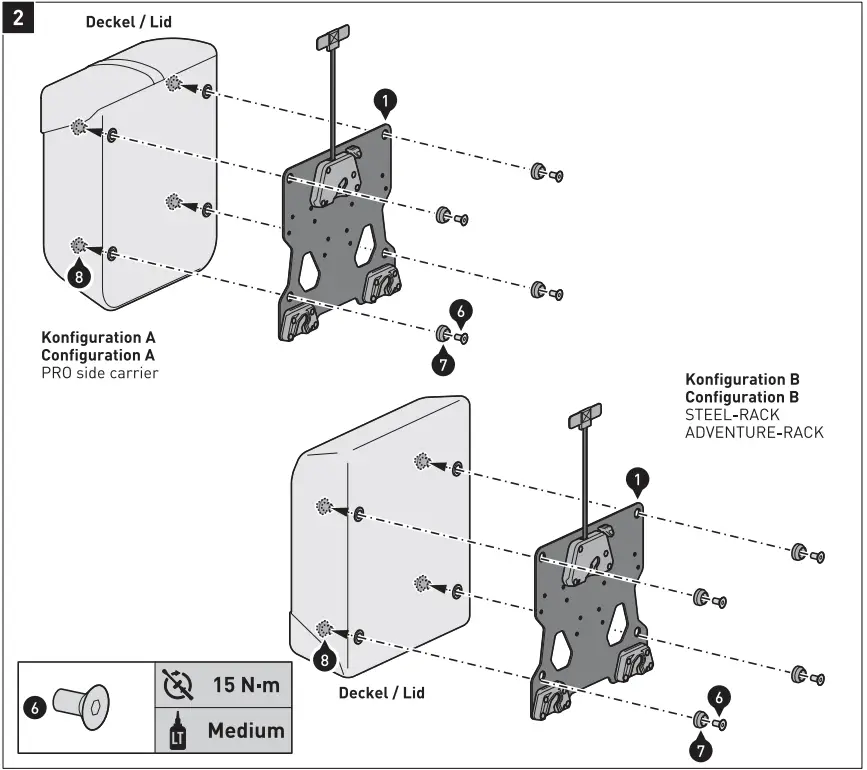 2

Deckel / Lid

1

8

6

7

Konfiguration A
Configuration A
PRO side carrier

Konfiguration B
Configuration B
STEEL-RACK
ADVENTURE-RACK

1

8

Deckel / Lid

6

7

6

15 N·m

LT

Medium