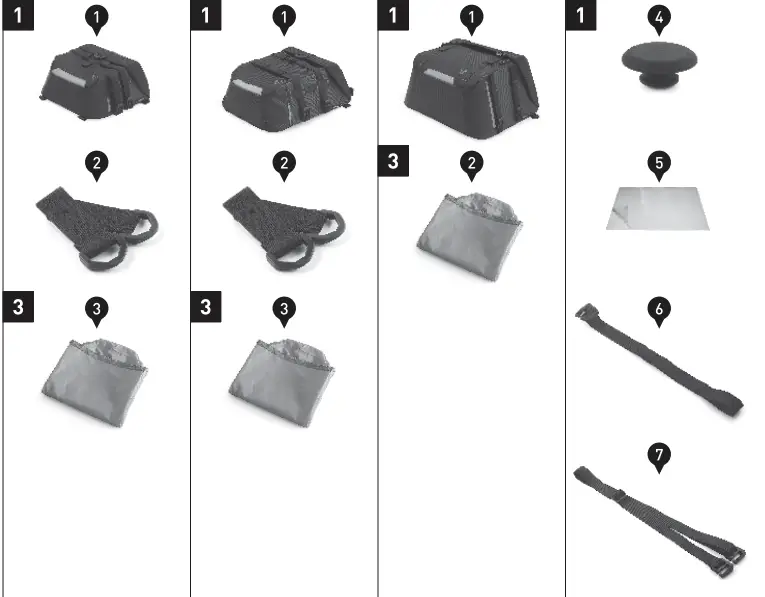 1

1

2

3

3

1

1

2

3

3

1

1

3

2

1

4

5

6

7