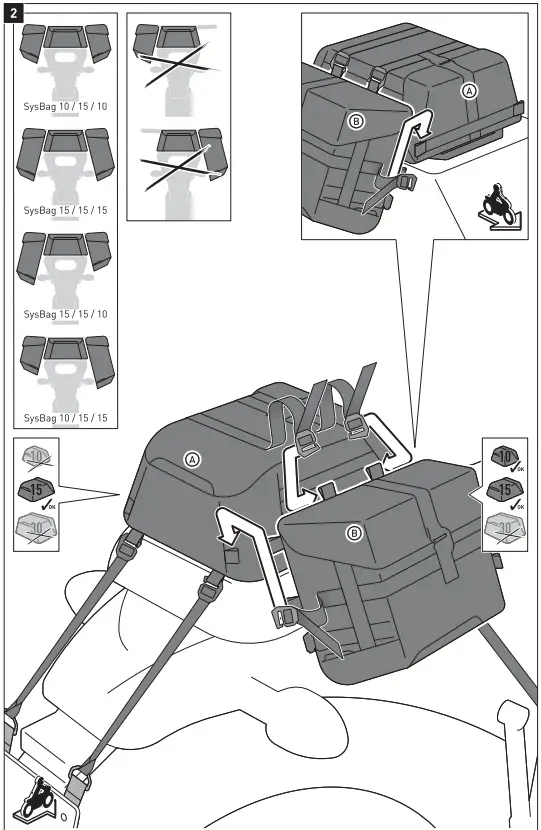 2

SysBag 10 / 15 / 10

SysBag 15 / 15 / 15

SysBag 15 / 15 / 10

SysBag 10 / 15 / 15

A

B

10

15

OK

30

A

B

10

OK

15

OK

30