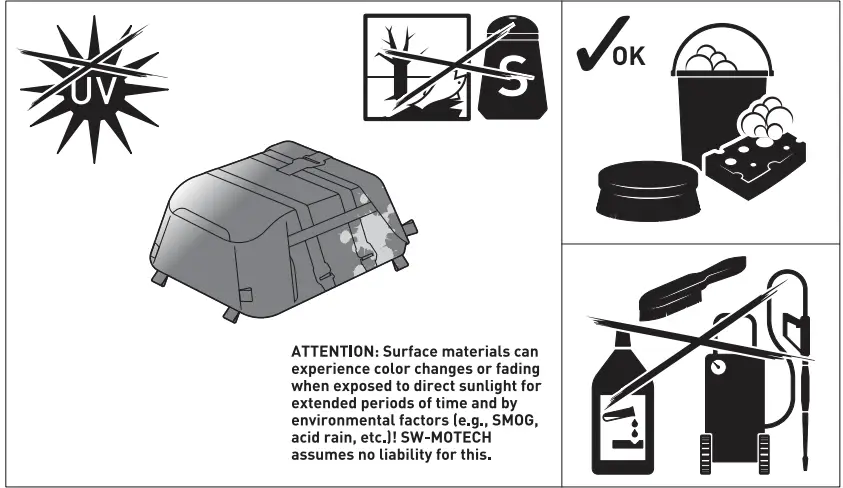 UV

S

OK

ATTENTION: Surface materials can experience color changes or fading when exposed to direct sunlight for extended periods of time and by environmental factors (e.g., SMOG, acid rain, etc.)! SW-MOTECH assumes no liability for this.